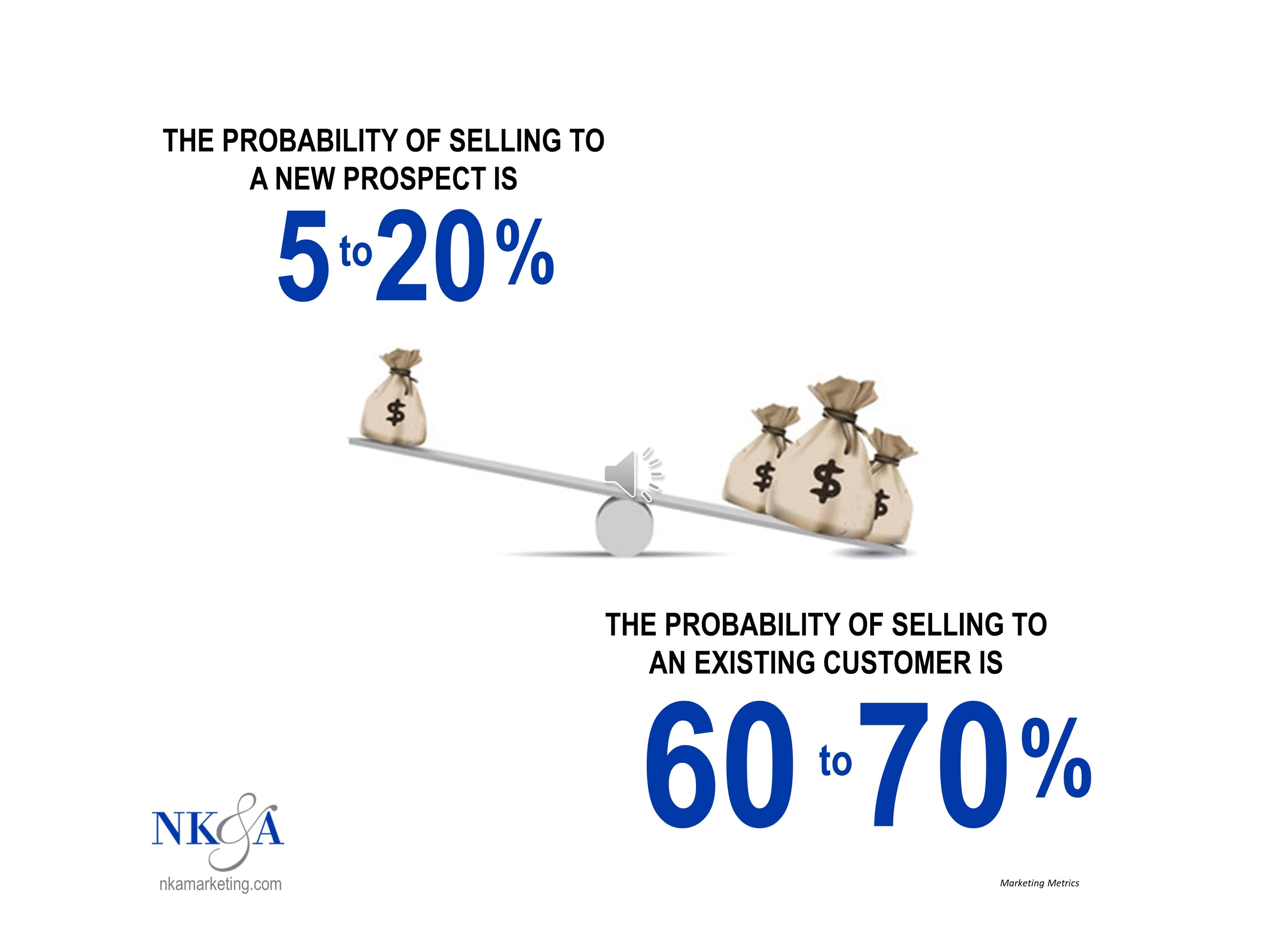 THE PROBABILITY OF SELLING TO A NEW PROSPECT IS

5 to 20%

$

$ $ $

THE PROBABILITY OF SELLING TO AN EXISTING CUSTOMER IS

60 to 70%

NK&A
nkamarketing.com

Marketing Metrics